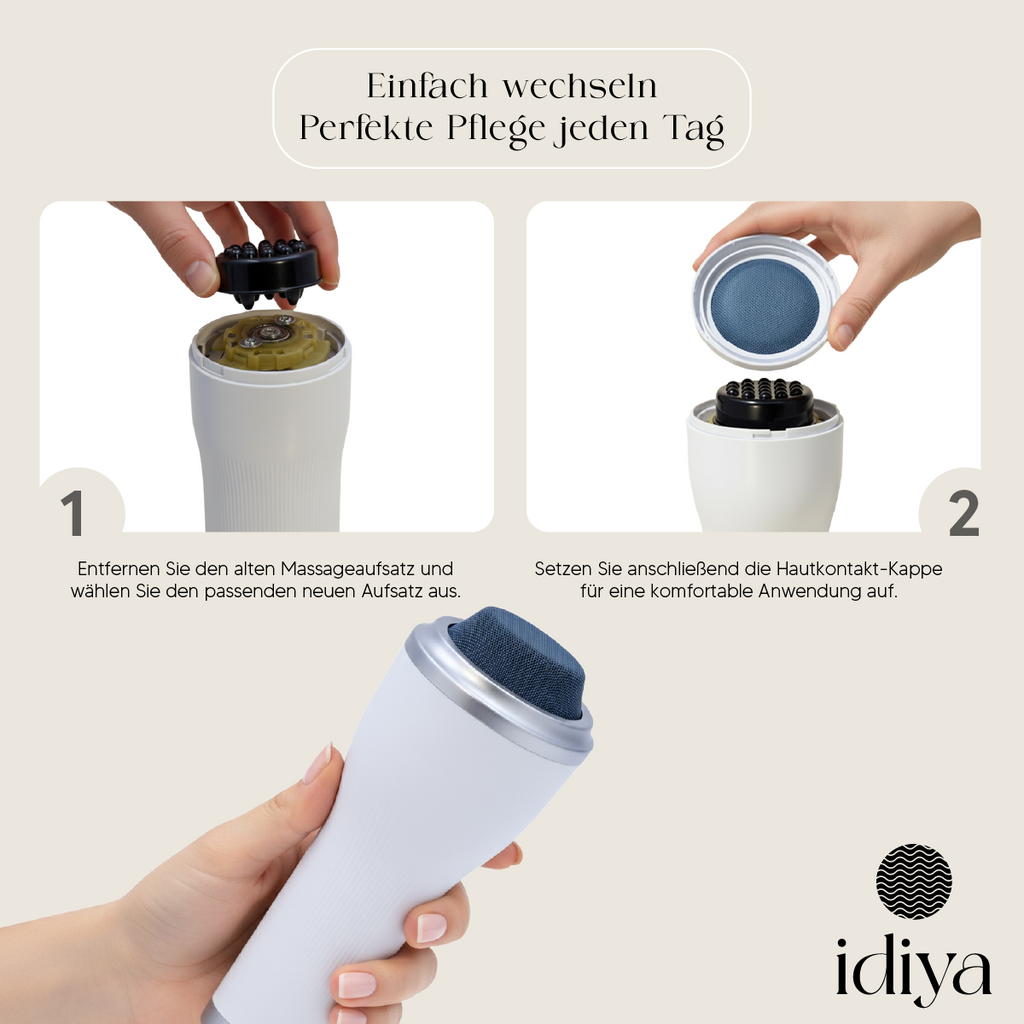 Einfach wechseln
Perfekte Pflege jeden Tag

1

Entfernen Sie den alten Massageaufsatz und wählen Sie den passenden neuen Aufsatz aus.

2

Setzen Sie anschließend die Hautkontakt-Kappe für eine komfortable Anwendung auf.

idiya